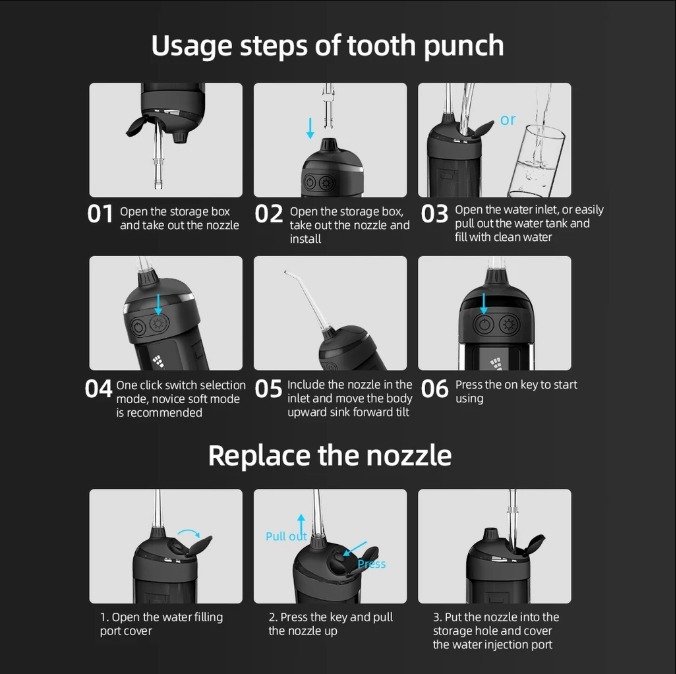 Usage steps of tooth punch

or

01 Open the storage box and take out the nozzle

02 Open the storage box, take out the nozzle and install

03 Open the water inlet, or easily pull out the water tank and fill with clean water

04 One click switch selection mode, novice soft mode is recommended

05 Include the nozzle in the inlet and move the body upward sink forward tilt

06 Press the on key to start using

Replace the nozzle

Pull out

Press

1. Open the water filling port cover

2. Press the key and pull the nozzle up

3. Put the nozzle into the storage hole and cover the water injection port